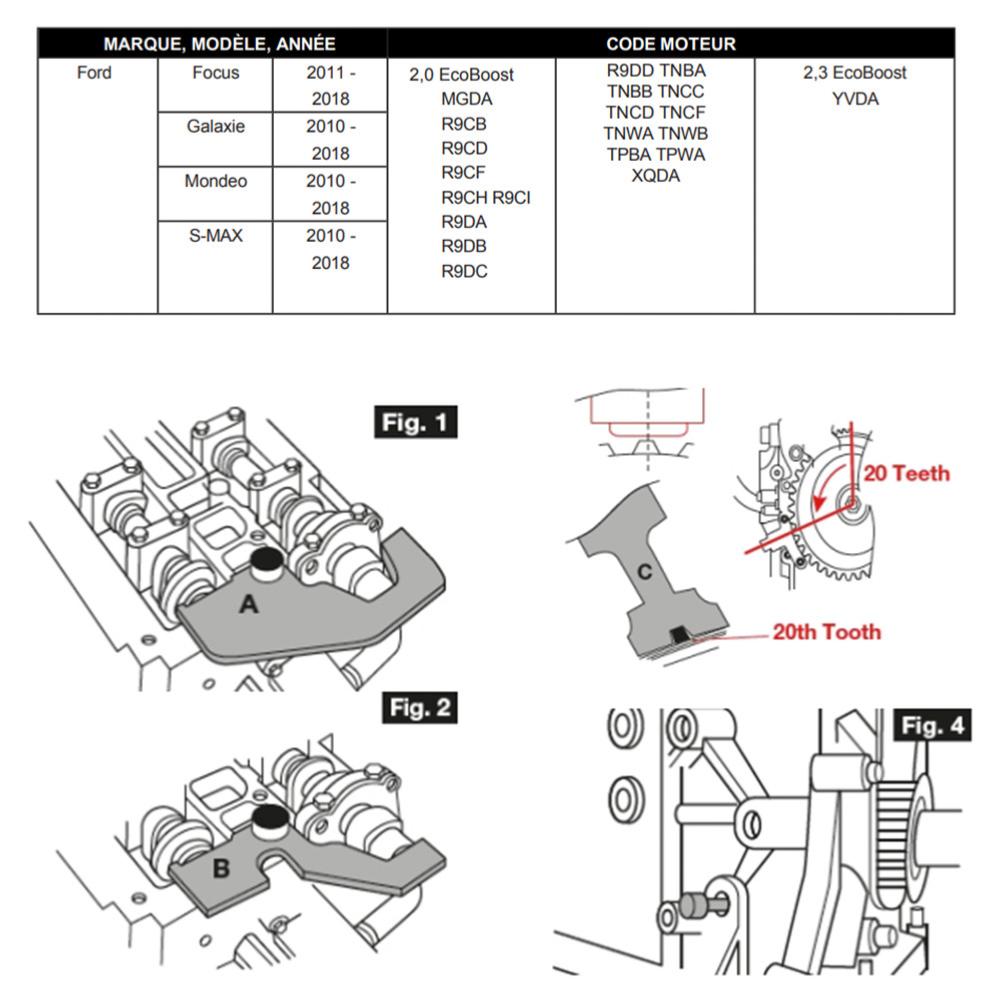 | MARQUE, MODÈLE, ANNÉE | | | CODE MOTEUR | | |
|---|---|---|---|---|---|
| Ford | Focus | 2011 - 2018 | 2,0 EcoBoost MGDA R9CB R9CD R9CF R9CH R9CI R9DA R9DB R9DC | R9DD TNBA TNBB TNCC TNCD TNCF TNWA TNWB TPBA TPWA XQDA | 2,3 EcoBoost YVDA |
| | Galaxie | 2010 - 2018 | | | |
| | Mondeo | 2010 - 2018 | | | |
| | S-MAX | 2010 - 2018 | | | |

Fig. 1

A

Fig. 2

B

C

20 Teeth

20th Tooth

Fig. 4