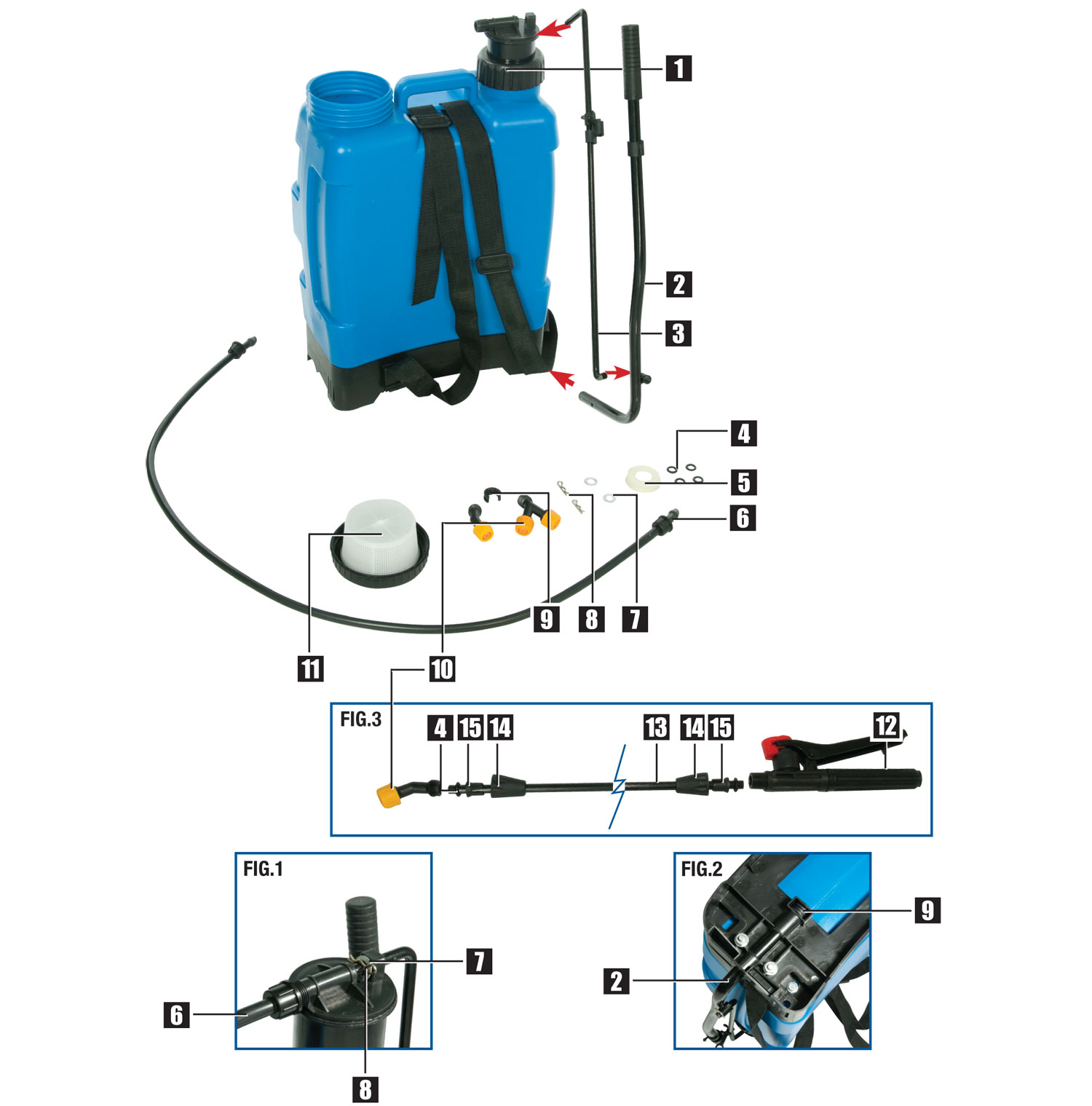 1
2
3
4
5
6
9
8
7
11
10

FIG.3
4 15 14
13 14 15
12

FIG.1
7
6
8

FIG.2
9
2